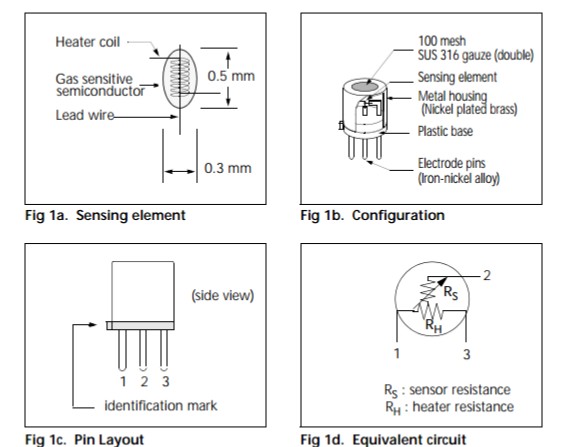 Heater coil

Gas sensitive semiconductor

Lead wire

0.5 mm

0.3 mm

Fig 1a. Sensing element

100 mesh
SUS 316 gauze (double)

Sensing element

Metal housing
(Nickel plated brass)

Plastic base

Electrode pins
(Iron-nickel alloy)

Fig 1b. Configuration

(side view)

1 2 3

identification mark

Fig 1c. Pin Layout

2

$R_S$

$R_H$

1

3

$R_S$ : sensor resistance
$R_H$ : heater resistance

Fig 1d. Equivalent circuit